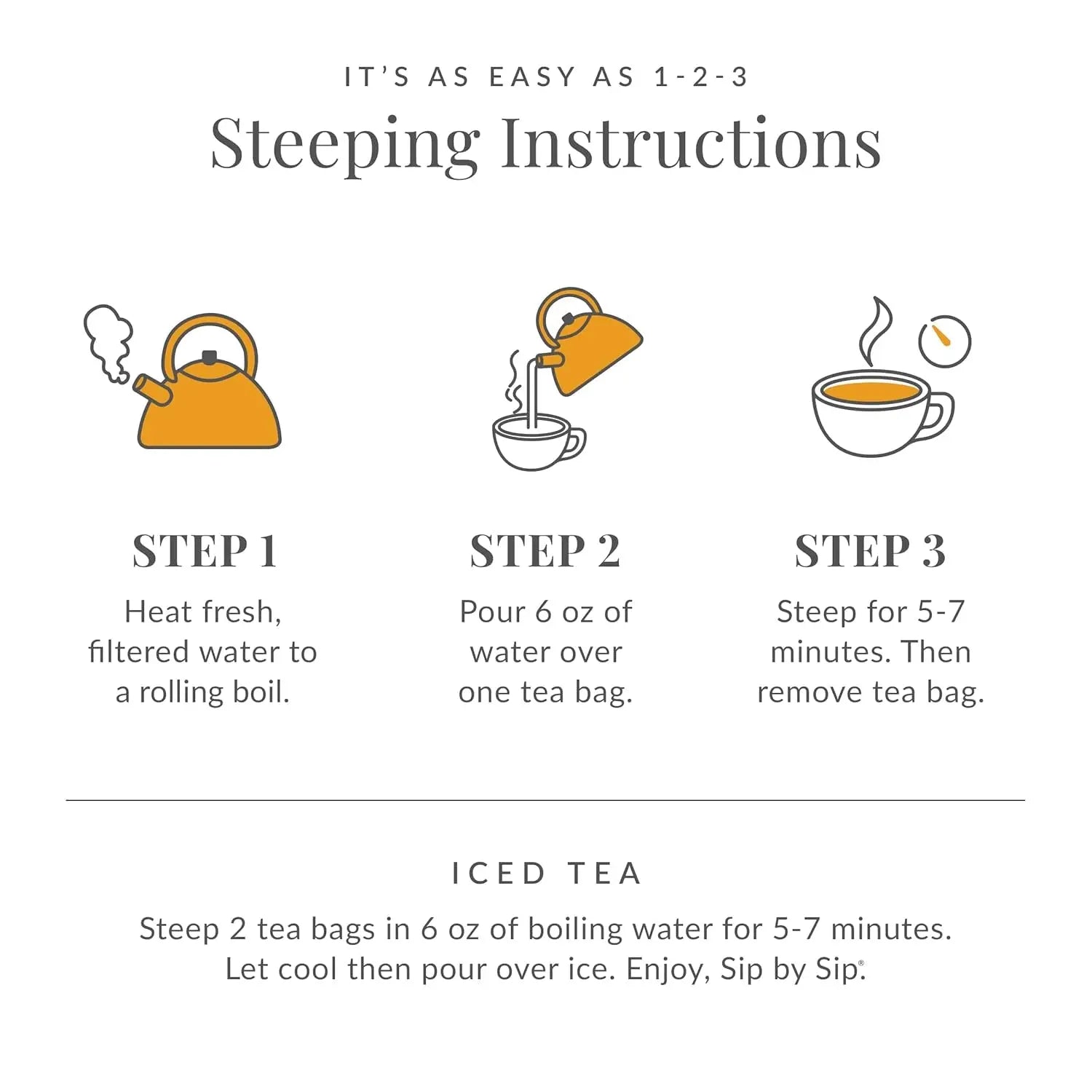 IT'S AS EASY AS 1-2-3

Steeping Instructions

STEP 1

Heat fresh, filtered water to a rolling boil.

STEP 2

Pour 6 oz of water over one tea bag.

STEP 3

Steep for 5-7 minutes. Then remove tea bag.

ICED TEA

Steep 2 tea bags in 6 oz of boiling water for 5-7 minutes. Let cool then pour over ice. Enjoy, Sip by Sip®.