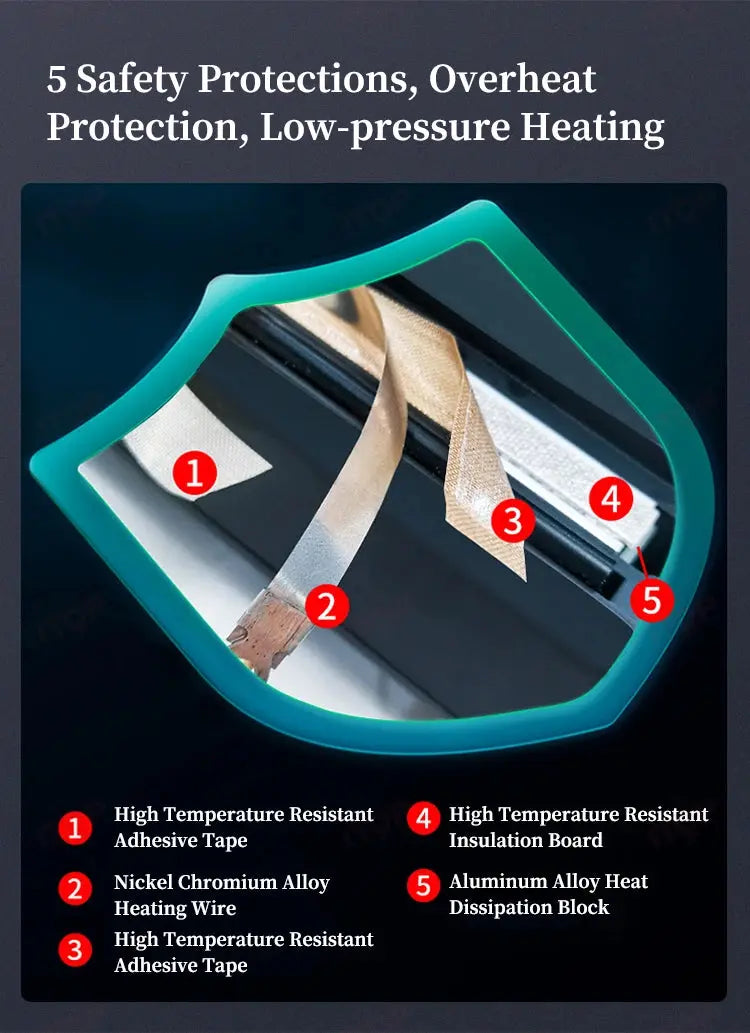 5 Safety Protections, Overheat Protection, Low-pressure Heating

1

2

3

4

5

1 High Temperature Resistant Adhesive Tape

2 Nickel Chromium Alloy Heating Wire

3 High Temperature Resistant Adhesive Tape

4 High Temperature Resistant Insulation Board

5 Aluminum Alloy Heat Dissipation Block