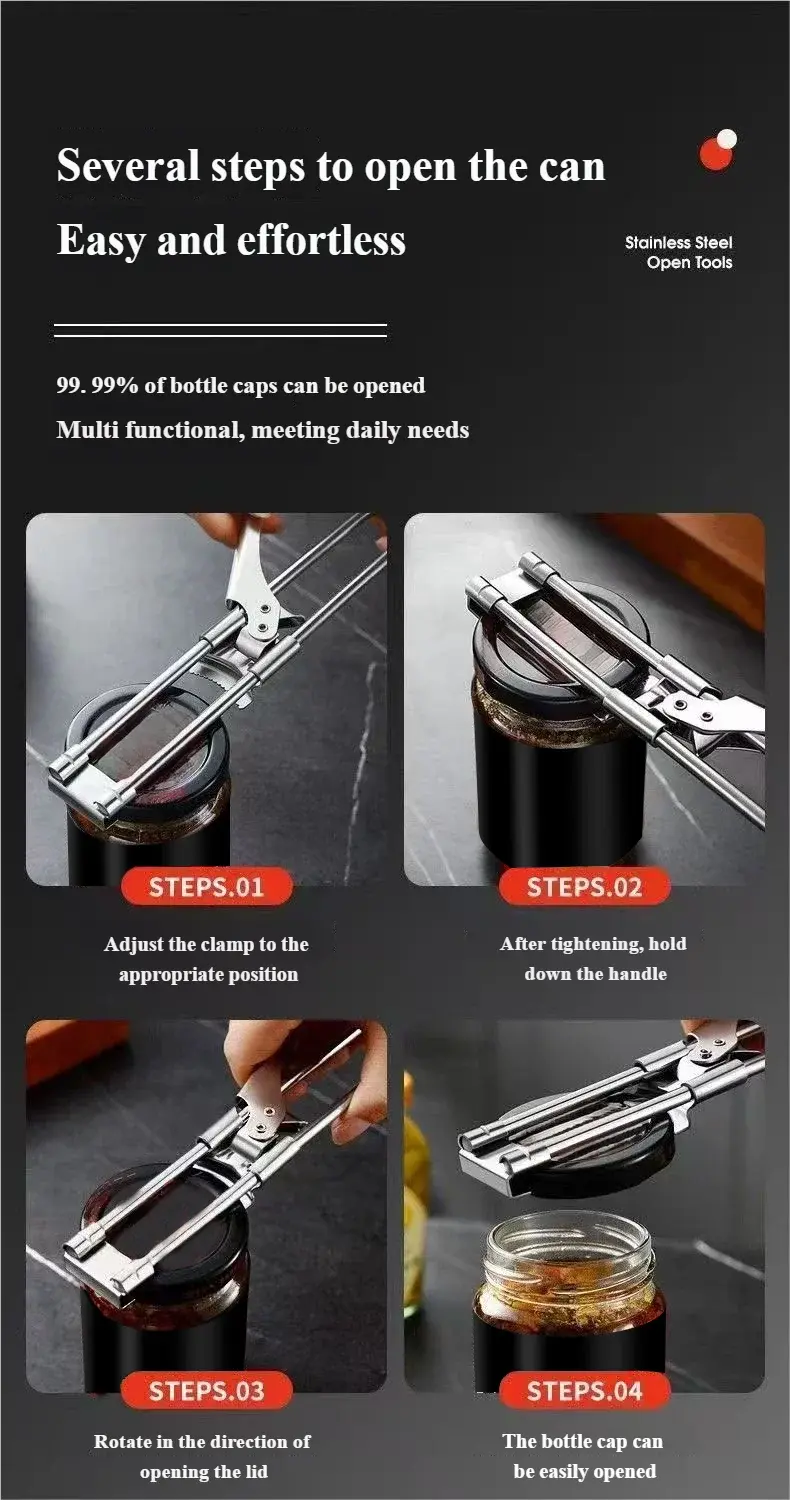 Several steps to open the can

Easy and effortless

Stainless Steel
Open Tools

99. 99% of bottle caps can be opened

Multi functional, meeting daily needs

STEPS.01

Adjust the clamp to the appropriate position

STEPS.02

After tightening, hold down the handle

STEPS.03

Rotate in the direction of opening the lid

STEPS.04

The bottle cap can be easily opened