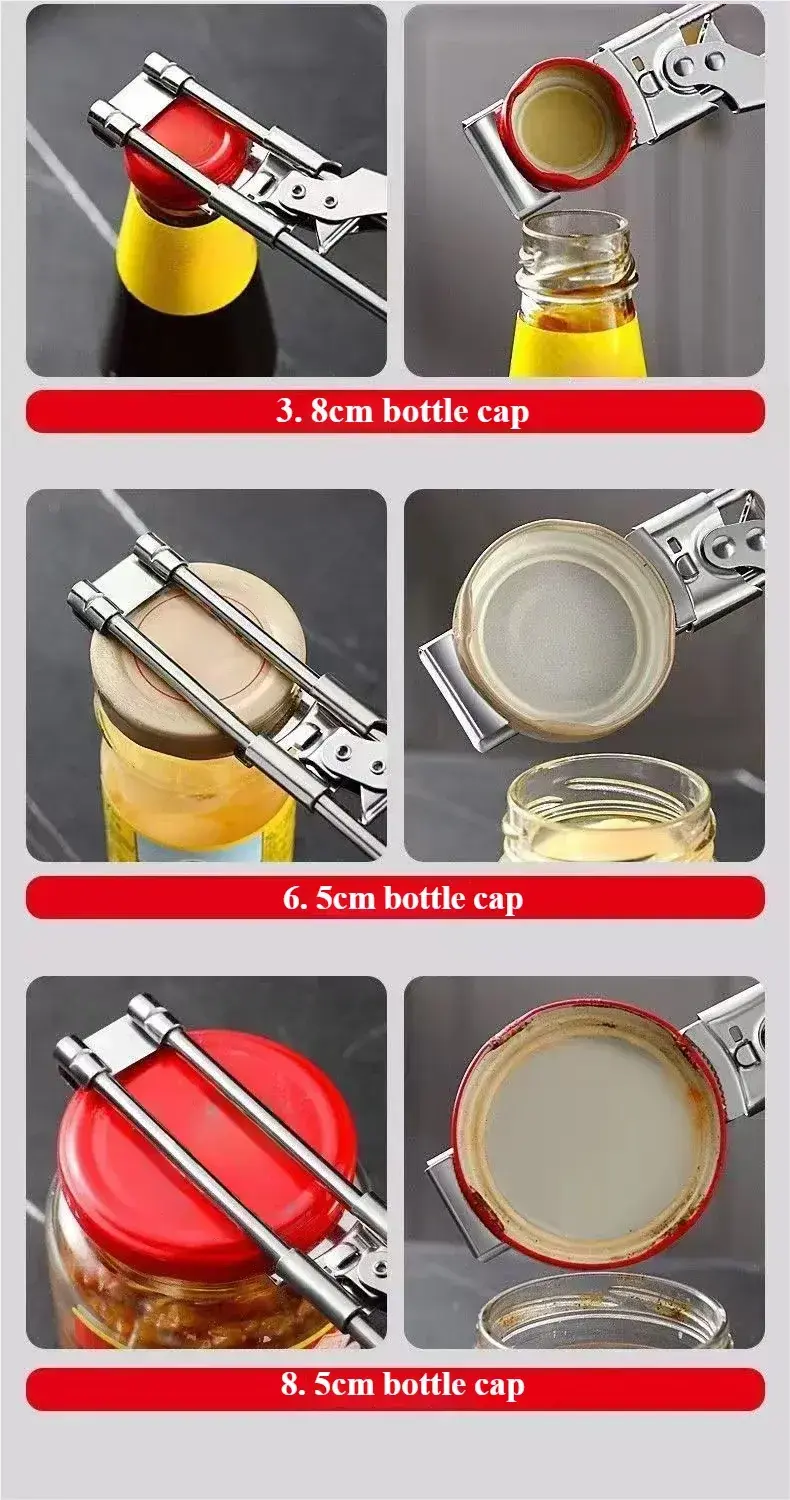 3. 8cm bottle cap

6. 5cm bottle cap

8. 5cm bottle cap