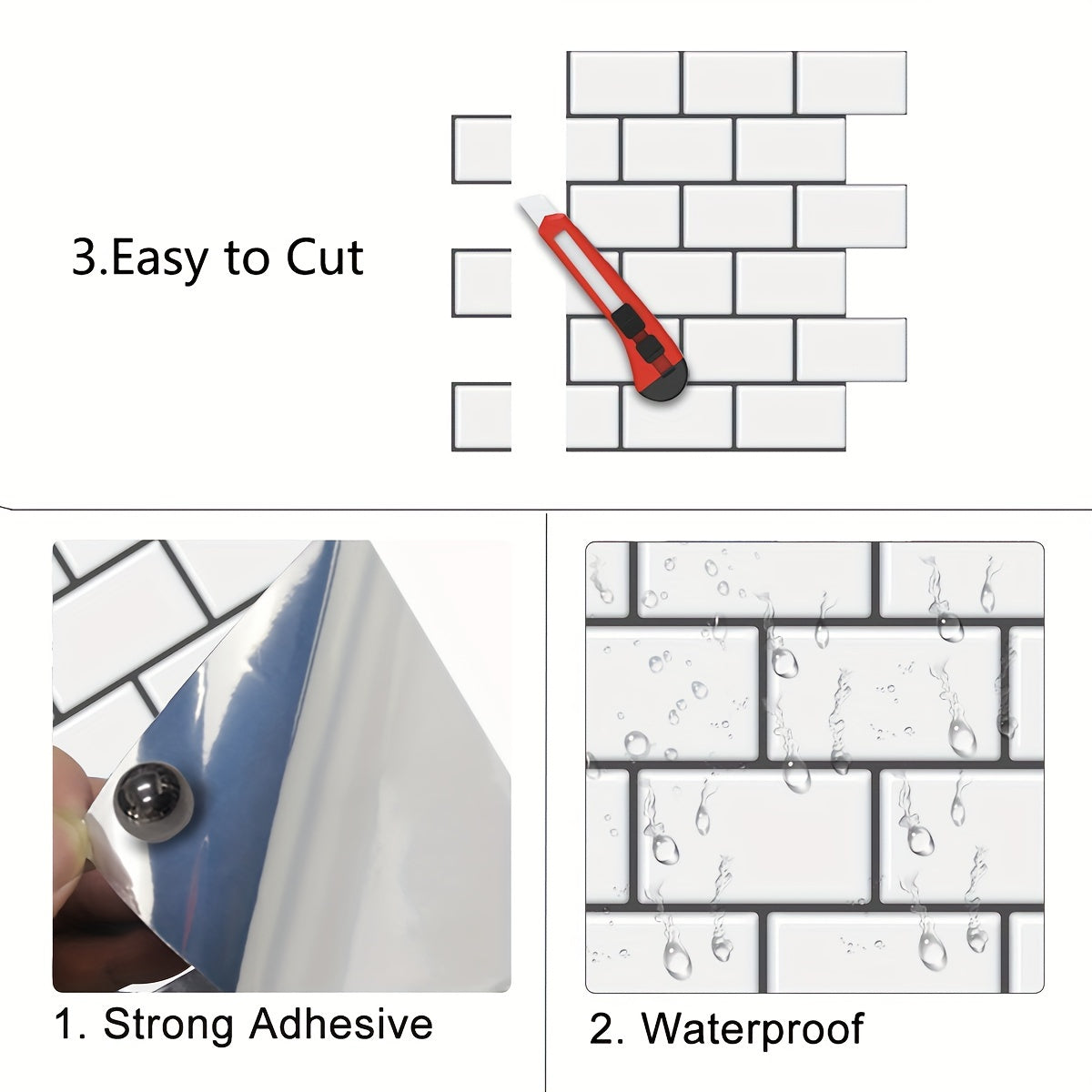 3.Easy to Cut

1. Strong Adhesive

2. Waterproof