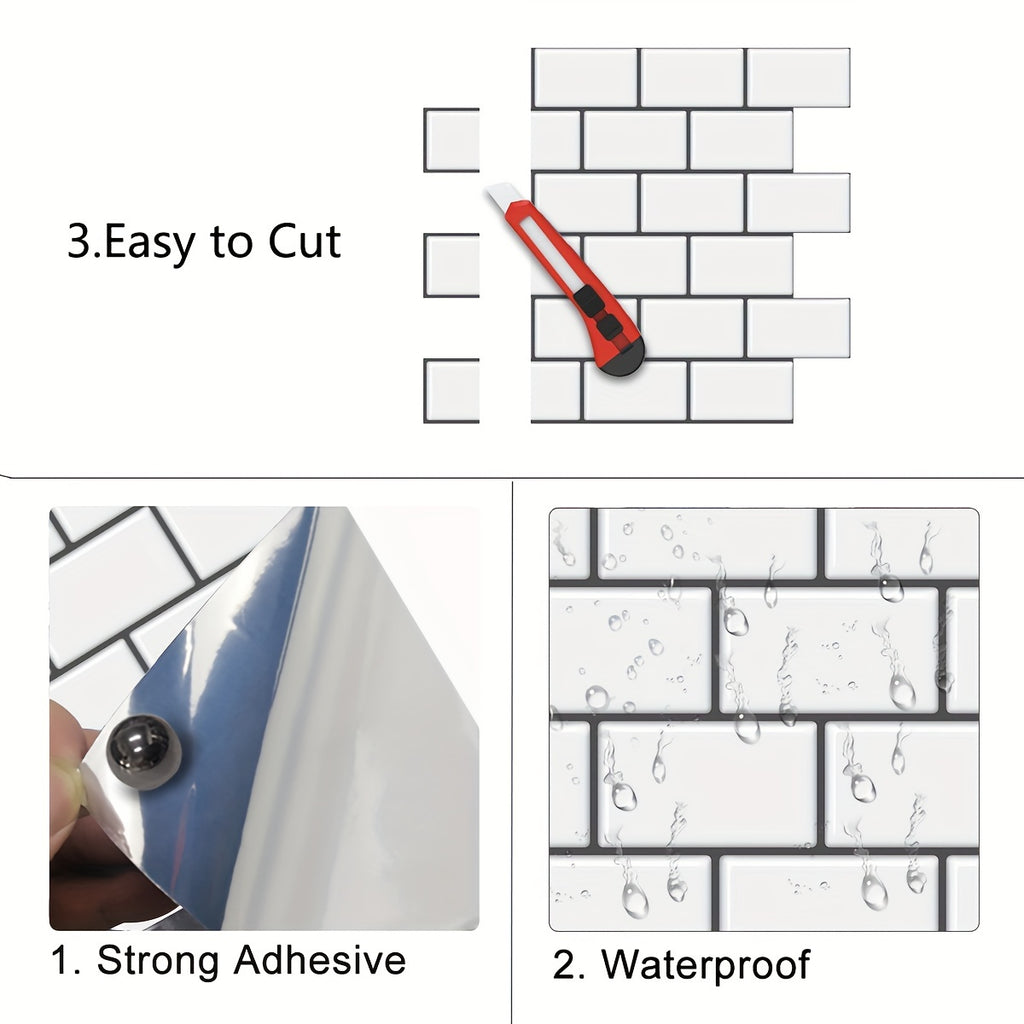 3.Easy to Cut

1. Strong Adhesive

2. Waterproof